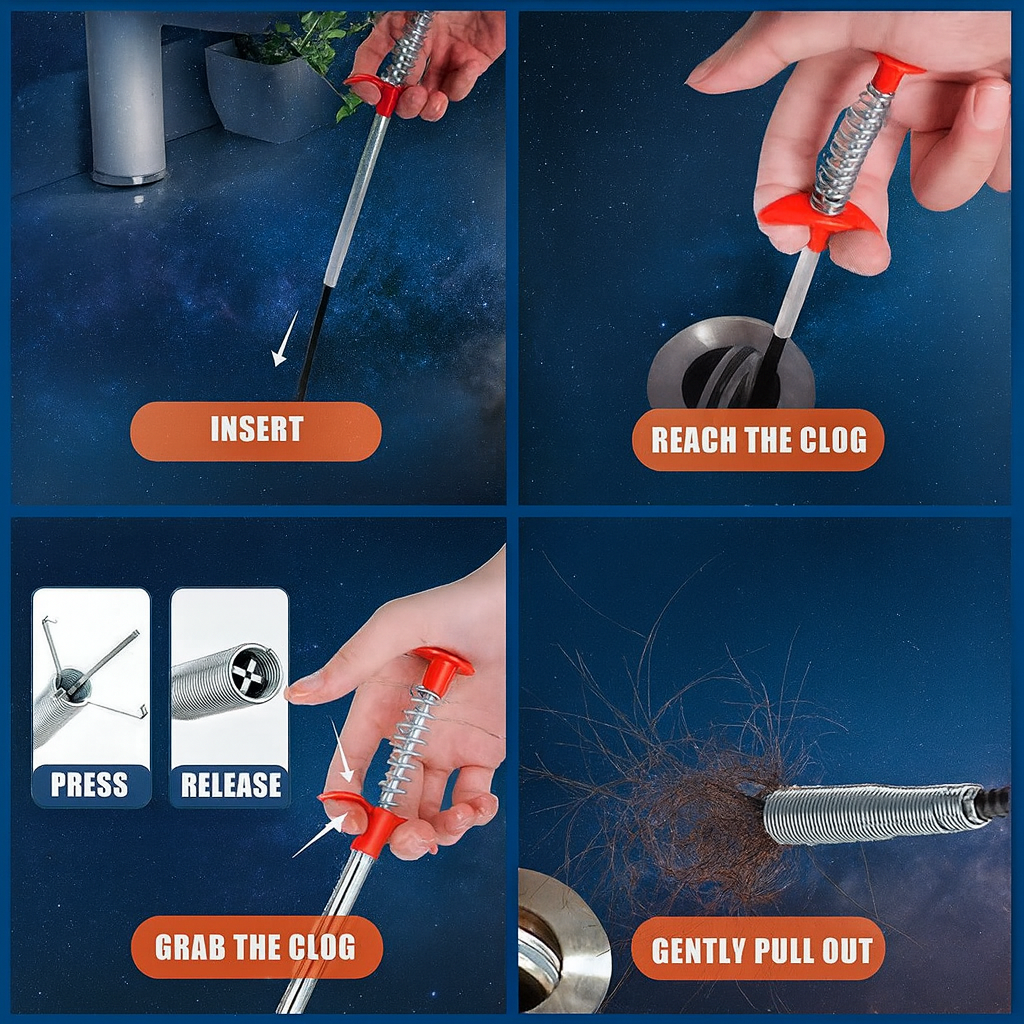 INSERT

REACH THE CLOG

PRESS

RELEASE

GRAB THE CLOG

GENTLY PULL OUT